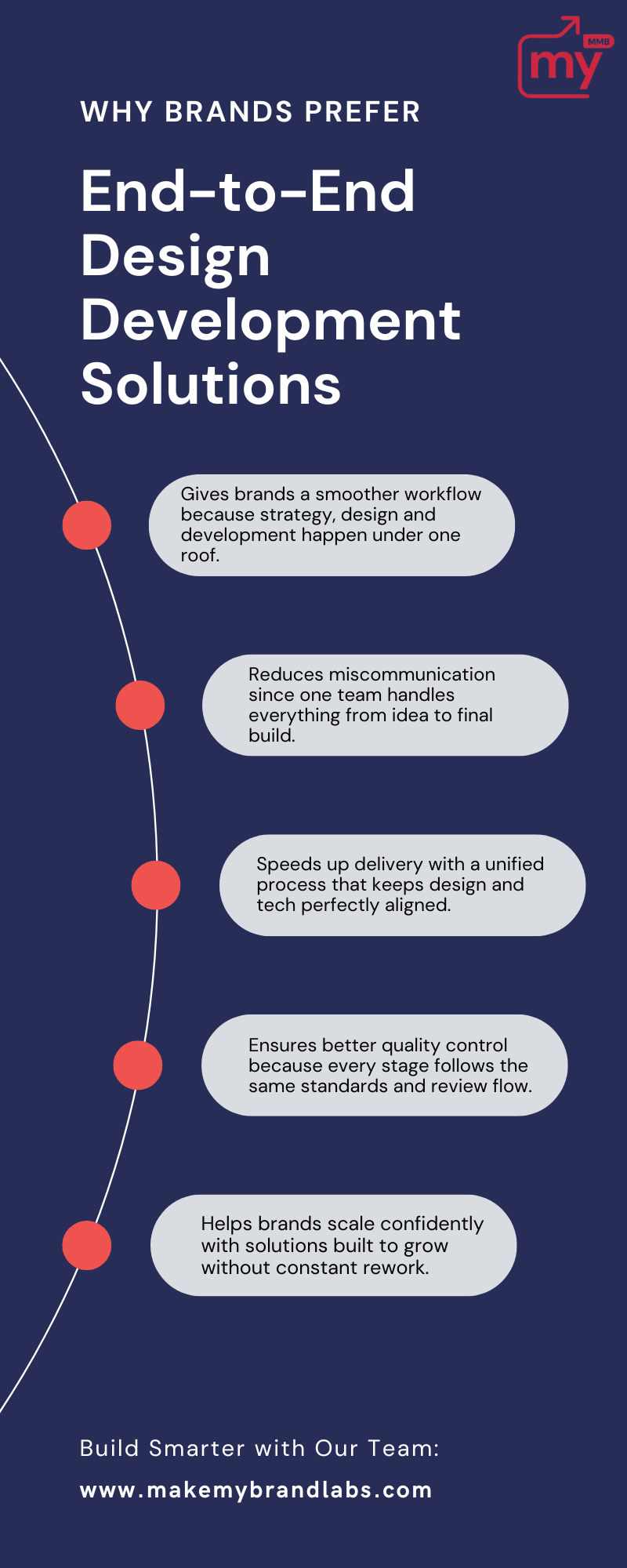 MMB
my

WHY BRANDS PREFER

End-to-End Design Development Solutions

Gives brands a smoother workflow because strategy, design and development happen under one roof.

Reduces miscommunication since one team handles everything from idea to final build.

Speeds up delivery with a unified process that keeps design and tech perfectly aligned.

Ensures better quality control because every stage follows the same standards and review flow.

Helps brands scale confidently with solutions built to grow without constant rework.

Build Smarter with Our Team:

www.makemybrandlabs.com