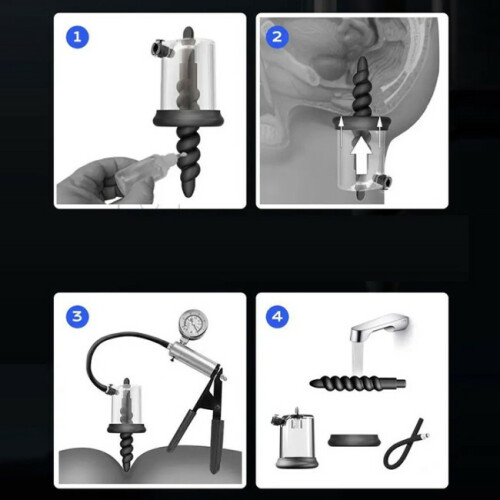 1

2

3

4