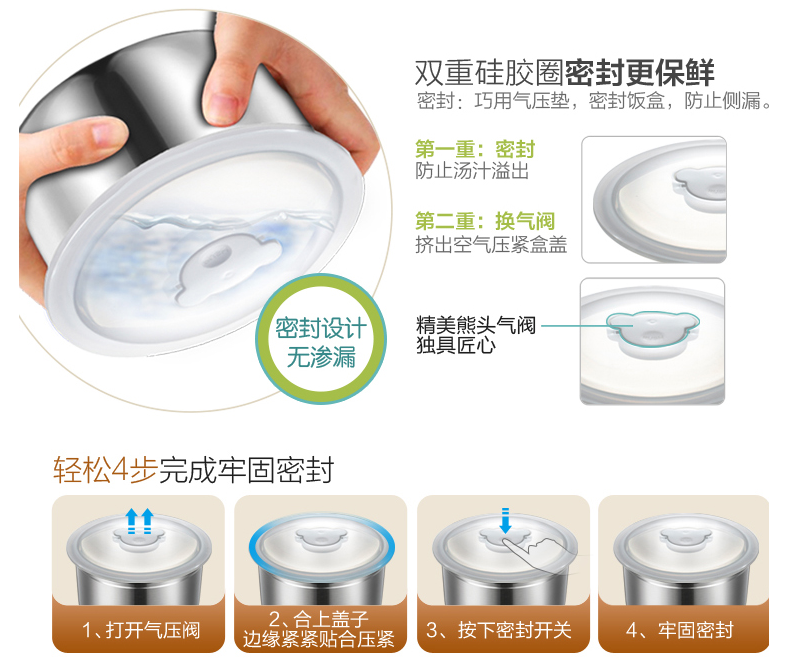 双重硅胶圈密封更保鲜
密封：巧用气压垫，密封饭盒，防止侧漏。

第一重：密封
防止汤汁溢出

第二重：换气阀
挤出空气压紧盒盖

精美熊头气阀
独具匠心

密封设计
无渗漏

轻松4步完成牢固密封

1、打开气压阀

2、合上盖子
边缘紧紧贴合压紧

3、按下密封开关

4、牢固密封