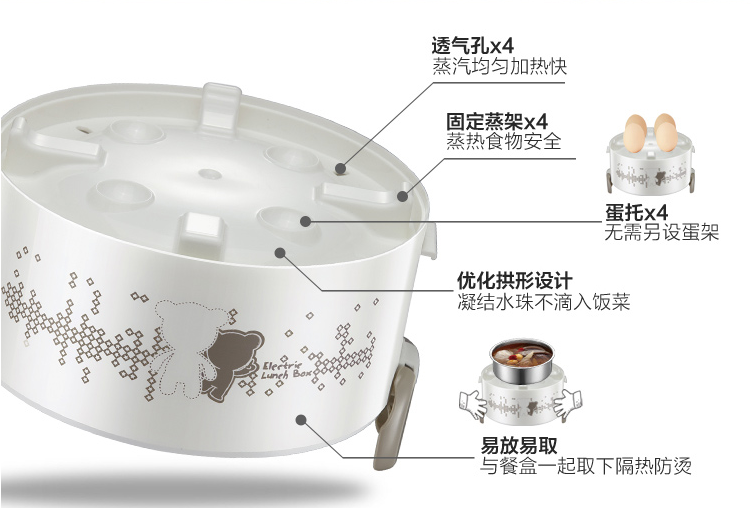 透气孔x4
蒸汽均匀加热快

固定蒸架x4
蒸热食物安全

蛋托x4
无需另设蛋架

优化拱形设计
凝结水珠不滴入饭菜

Electric
Lunch Box

易放易取
与餐盒一起取下隔热防烫