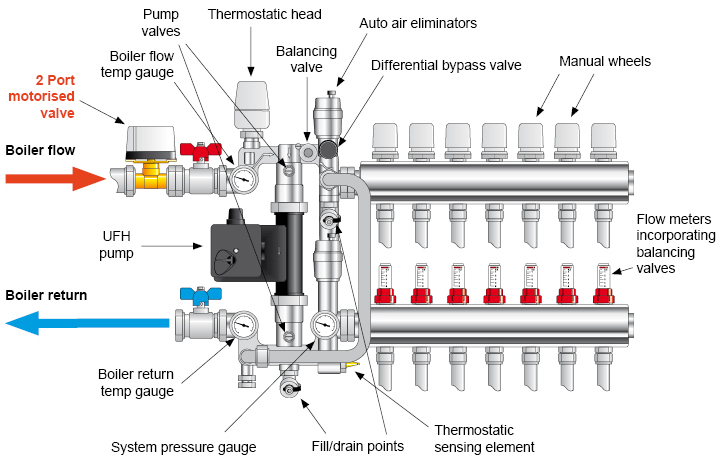 Pump valves

Thermostatic head

Auto air eliminators

Boiler flow temp gauge

Balancing valve

Differential bypass valve

Manual wheels

2 Port motorised valve

Boiler flow

UFH pump

Flow meters incorporating balancing valves

Boiler return

Boiler return temp gauge

System pressure gauge

Fill/drain points

Thermostatic sensing element