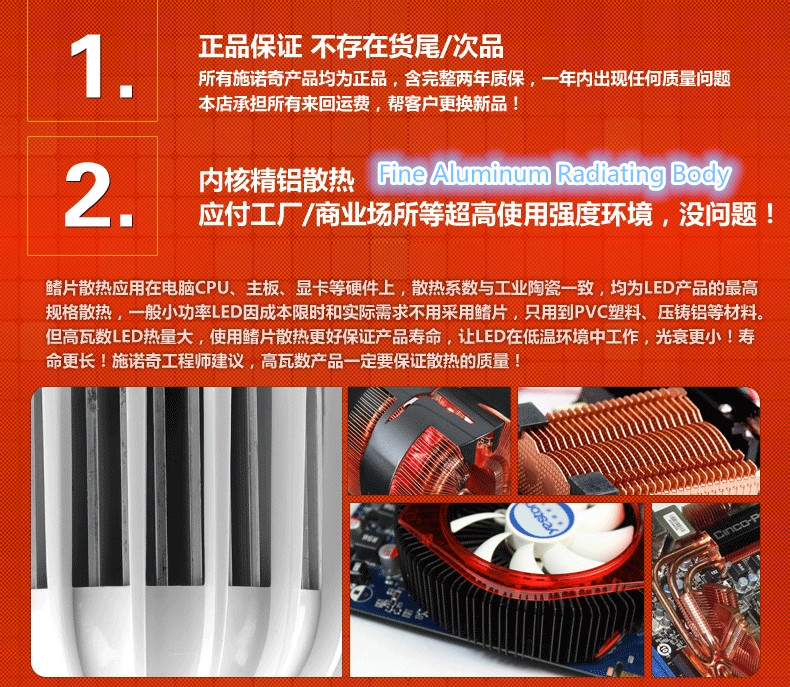 1.

正品保证 不存在货尾/次品

所有施诺奇产品均为正品，含完整两年质保，一年内出现任何质量问题 本店承担所有来回运费，帮客户更换新品！

2.

内核精铝散热 Fine Aluminum Radiating Body

应付工厂/商业场所等超高使用强度环境，没问题！

鳍片散热应用在电脑CPU、主板、显卡等硬件上，散热系数与工业陶瓷一致，均为LED产品的最高规格散热，一般小功率LED因成本限时和实际需求不用采用鳍片，只用到PVC塑料、压铸铝等材料。但高瓦数LED热量大，使用鳍片散热更好保证产品寿命，让LED在低温环境中工作，光衰更小！寿命更长！施诺奇工程师建议，高瓦数产品一定要保证散热的质量！

yeston

Cinco-P