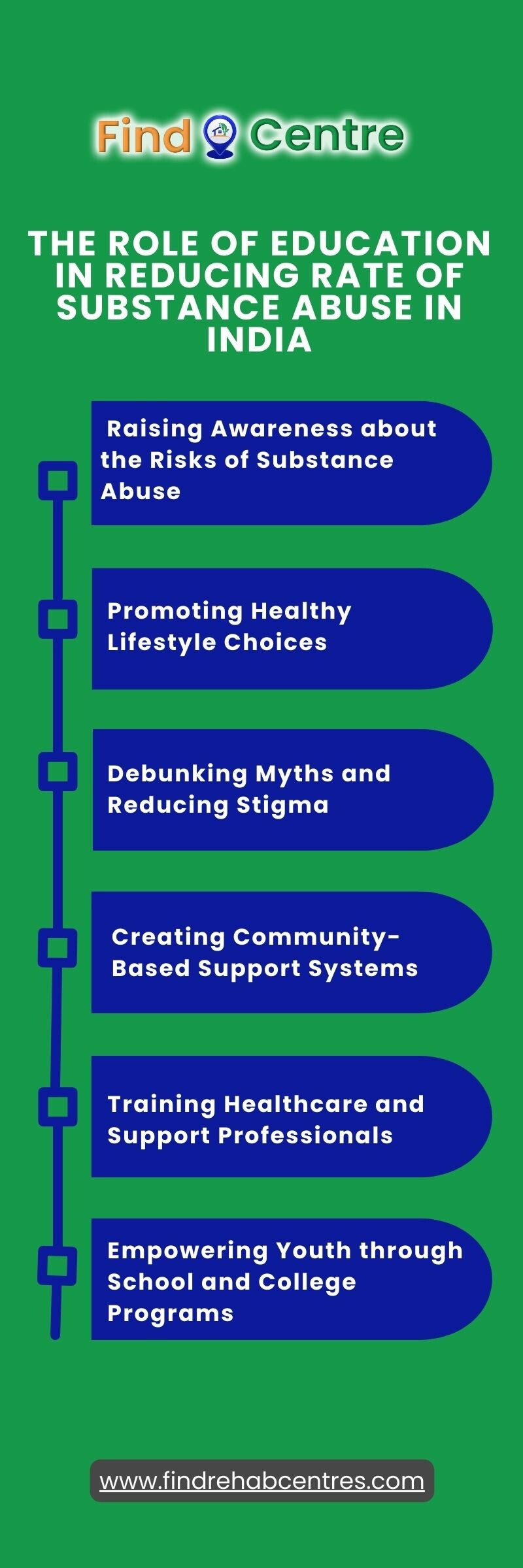 Find Centre

THE ROLE OF EDUCATION IN REDUCING RATE OF SUBSTANCE ABUSE IN INDIA

Raising Awareness about the Risks of Substance Abuse

Promoting Healthy Lifestyle Choices

Debunking Myths and Reducing Stigma

Creating Community-Based Support Systems

Training Healthcare and Support Professionals

Empowering Youth through School and College Programs

www.findrehabcentres.com