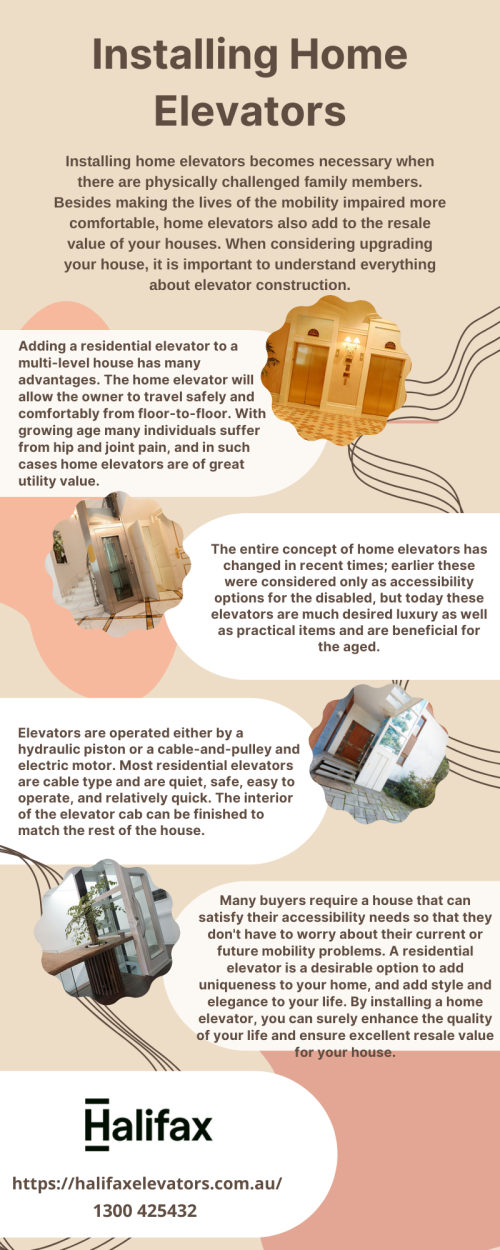 Installing Home Elevators

Installing home elevators becomes necessary when there are physically challenged family members. Besides making the lives of the mobility impaired more comfortable, home elevators also add to the resale value of your houses. When considering upgrading your house, it is important to understand everything about elevator construction.

Adding a residential elevator to a multi-level house has many advantages. The home elevator will allow the owner to travel safely and comfortably from floor-to-floor. With growing age many individuals suffer from hip and joint pain, and in such cases home elevators are of great utility value.

The entire concept of home elevators has changed in recent times; earlier these were considered only as accessibility options for the disabled, but today these elevators are much desired luxury as well as practical items and are beneficial for the aged.

Elevators are operated either by a hydraulic piston or a cable-and-pulley and electric motor. Most residential elevators are cable type and are quiet, safe, easy to operate, and relatively quick. The interior of the elevator cab can be finished to match the rest of the house.

Many buyers require a house that can satisfy their accessibility needs so that they don't have to worry about their current or future mobility problems. A residential elevator is a desirable option to add uniqueness to your home, and add style and elegance to your life. By installing a home elevator, you can surely enhance the quality of your life and ensure excellent resale value for your house.

Halifax

https://halifaxelevators.com.au/

1300 425432