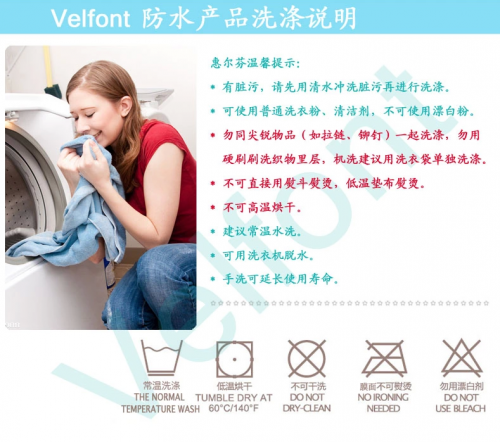 Velfont 防水产品洗涤说明

惠尔芬温馨提示:

* 有脏污，请先用清水冲洗脏污再进行洗涤。
* 可使用普通洗衣粉、清洁剂，不可使用漂白粉。
* 勿同尖锐物品（如拉链、铆钉）一起洗涤，勿用硬刷刷洗织物里层，机洗建议用洗衣袋单独洗涤。
* 不可直接用熨斗熨烫，低温垫布熨烫。
* 不可高温烘干。
* 建议常温水洗。
* 可用洗衣机脱水。
* 手洗可延长使用寿命。

Velfont

常温洗涤
THE NORMAL TEMPERATURE WASH

低温烘干
TUMBLE DRY AT 60°C/140°F

不可干洗
DO NOT DRY-CLEAN

膜面不可熨烫
NO IRONING NEEDED

勿用漂白剂
DO NOT USE BLEACH