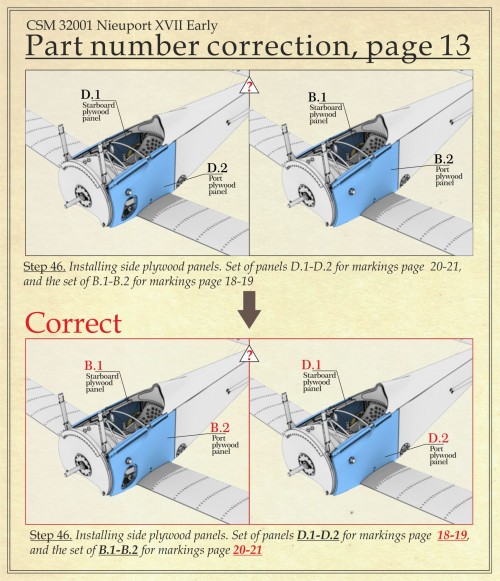 CSM 32001 Nieuport XVII Early

Part number correction, page 13

?

D.1
Starboard plywood panel

D.2
Port plywood panel

B.1
Starboard plywood panel

B.2
Port plywood panel

Step 46. Installing side plywood panels. Set of panels D.1-D.2 for markings page 20-21, and the set of B.1-B.2 for markings page 18-19

Correct

?

B.1
Starboard plywood panel

B.2
Port plywood panel

D.1
Starboard plywood panel

D.2
Port plywood panel

Step 46. Installing side plywood panels. Set of panels D.1-D.2 for markings page 18-19, and the set of B.1-B.2 for markings page 20-21