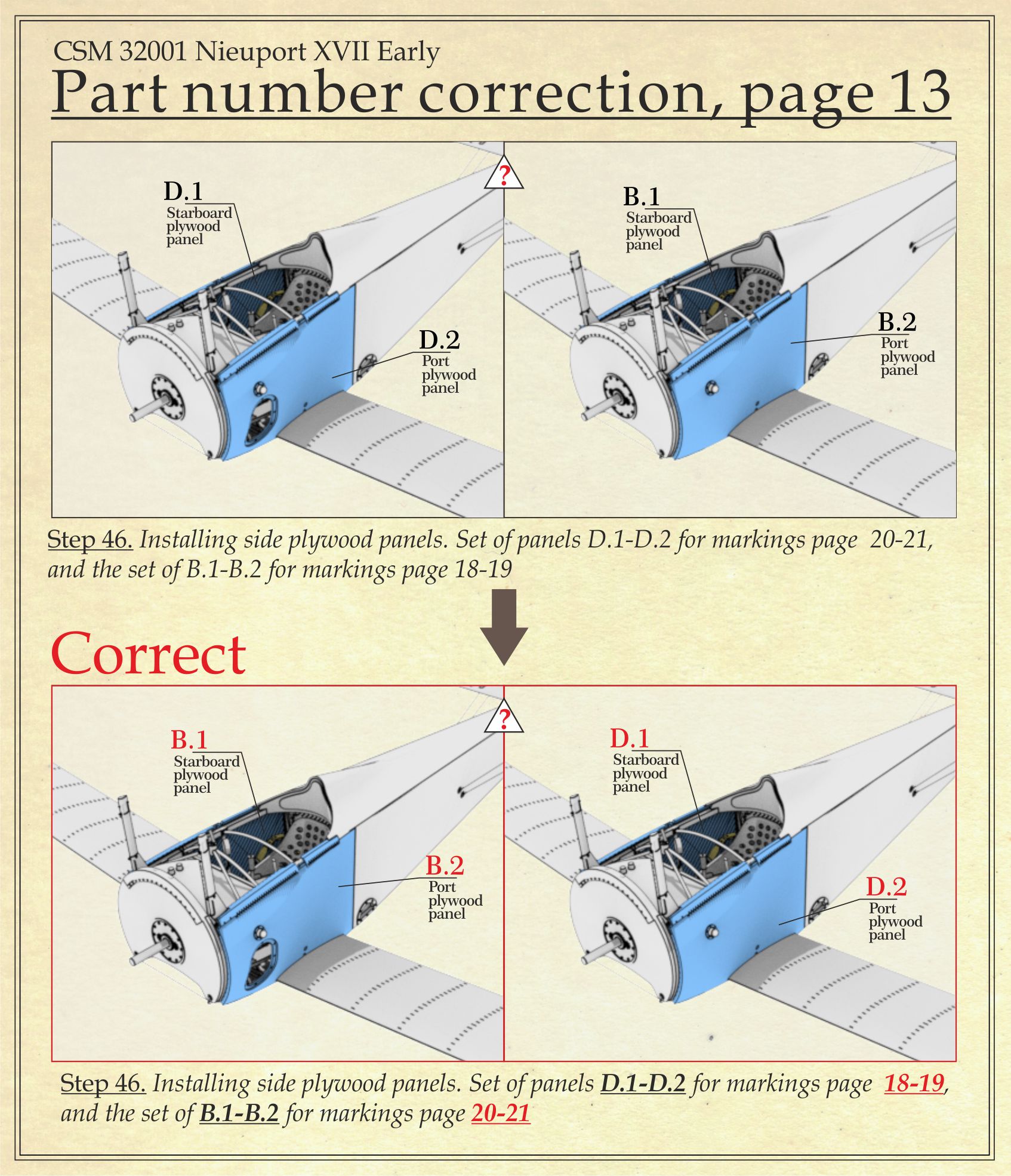 CSM 32001 Nieuport XVII Early
Part number correction, page 13

?

D.1
Starboard plywood panel

D.2
Port plywood panel

B.1
Starboard plywood panel

B.2
Port plywood panel

Step 46. Installing side plywood panels. Set of panels D.1-D.2 for markings page 20-21, and the set of B.1-B.2 for markings page 18-19

Correct

?

B.1
Starboard plywood panel

B.2
Port plywood panel

D.1
Starboard plywood panel

D.2
Port plywood panel

Step 46. Installing side plywood panels. Set of panels D.1-D.2 for markings page 18-19, and the set of B.1-B.2 for markings page 20-21