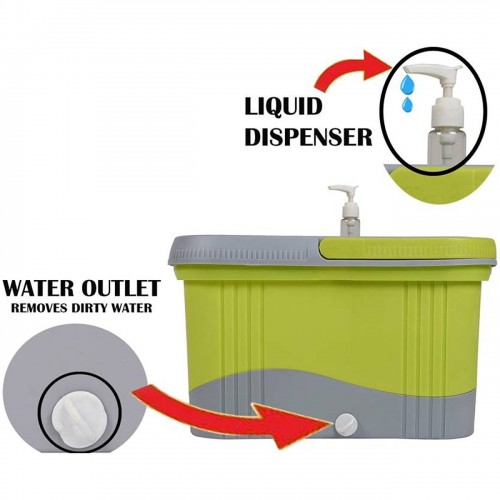 LIQUID DISPENSER

WATER OUTLET
REMOVES DIRTY WATER