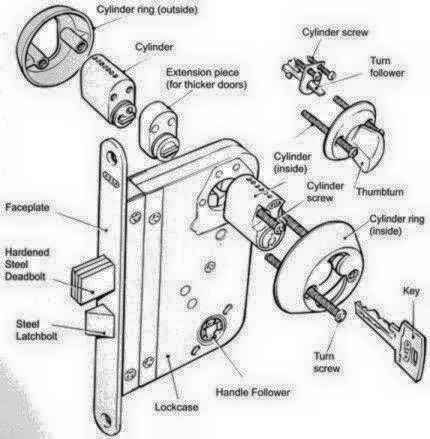 Cylinder ring (outside)

Cylinder

Extension piece (for thicker doors)

Cylinder screw

Turn follower

Cylinder (inside)

Cylinder screw

Thumbturn

Faceplate

Cylinder ring (inside)

Hardened Steel Deadbolt

Key

Steel Latchbolt

Turn screw

Handle Follower

Lockcase